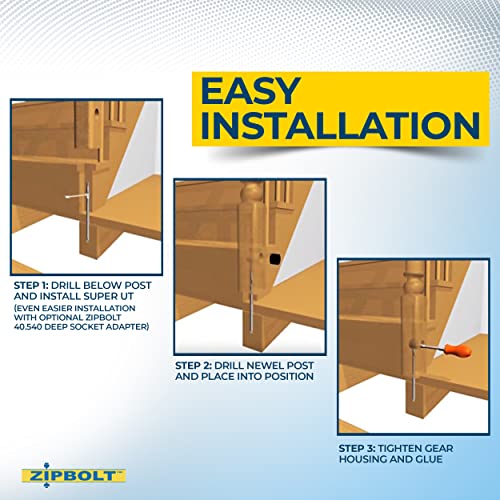 EASY INSTALLATION

STEP 1: DRILL BELOW POST AND INSTALL SUPER UT
(EVEN EASIER INSTALLATION WITH OPTIONAL ZIPBOLT 40.540 DEEP SOCKET ADAPTER)

STEP 2: DRILL NEWEL POST AND PLACE INTO POSITION

STEP 3: TIGHTEN GEAR HOUSING AND GLUE

ZIPBOLT™