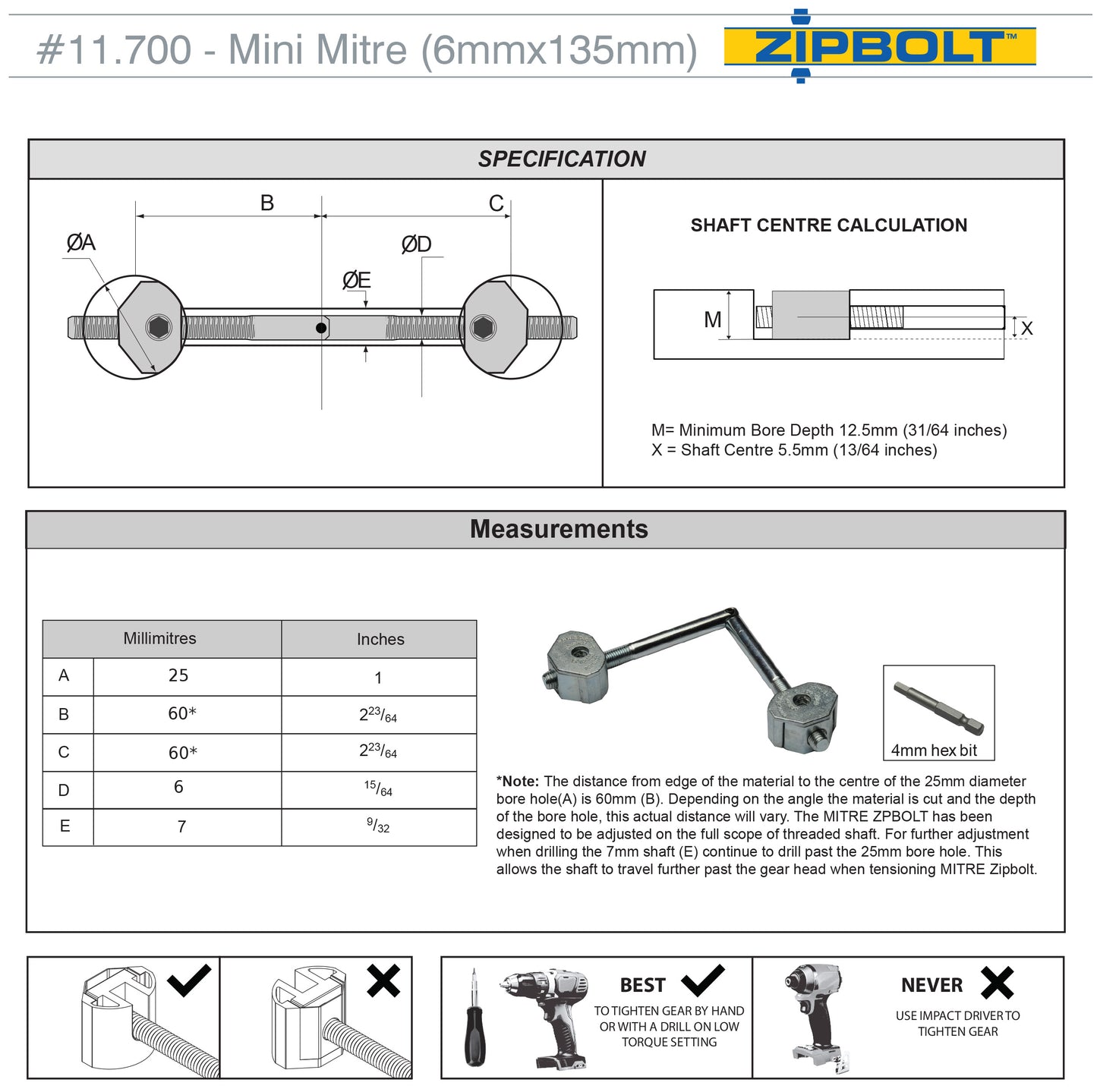 #11.700 - Mini Mitre (6mmx135mm)

ZIPBOLT™

SPECIFICATION

B C
ØA
ØD
ØE

SHAFT CENTRE CALCULATION

M
X

M= Minimum Bore Depth 12.5mm (31/64 inches)
X = Shaft Centre 5.5mm (13/64 inches)

Measurements

| | Millimitres | Inches |
|---|---|---|
| A | 25 | 1 |
| B | 60* | $2^{23}/_{64}$ |
| C | 60* | $2^{23}/_{64}$ |
| D | 6 | $^{15}/_{64}$ |
| E | 7 | $^{9}/_{32}$ |

4mm hex bit

*Note: The distance from edge of the material to the centre of the 25mm diameter bore hole(A) is 60mm (B). Depending on the angle the material is cut and the depth of the bore hole, this actual distance will vary. The MITRE ZPBOLT has been designed to be adjusted on the full scope of threaded shaft. For further adjustment when drilling the 7mm shaft (E) continue to drill past the 25mm bore hole. This allows the shaft to travel further past the gear head when tensioning MITRE Zipbolt.

BEST
TO TIGHTEN GEAR BY HAND OR WITH A DRILL ON LOW TORQUE SETTING

NEVER
USE IMPACT DRIVER TO TIGHTEN GEAR